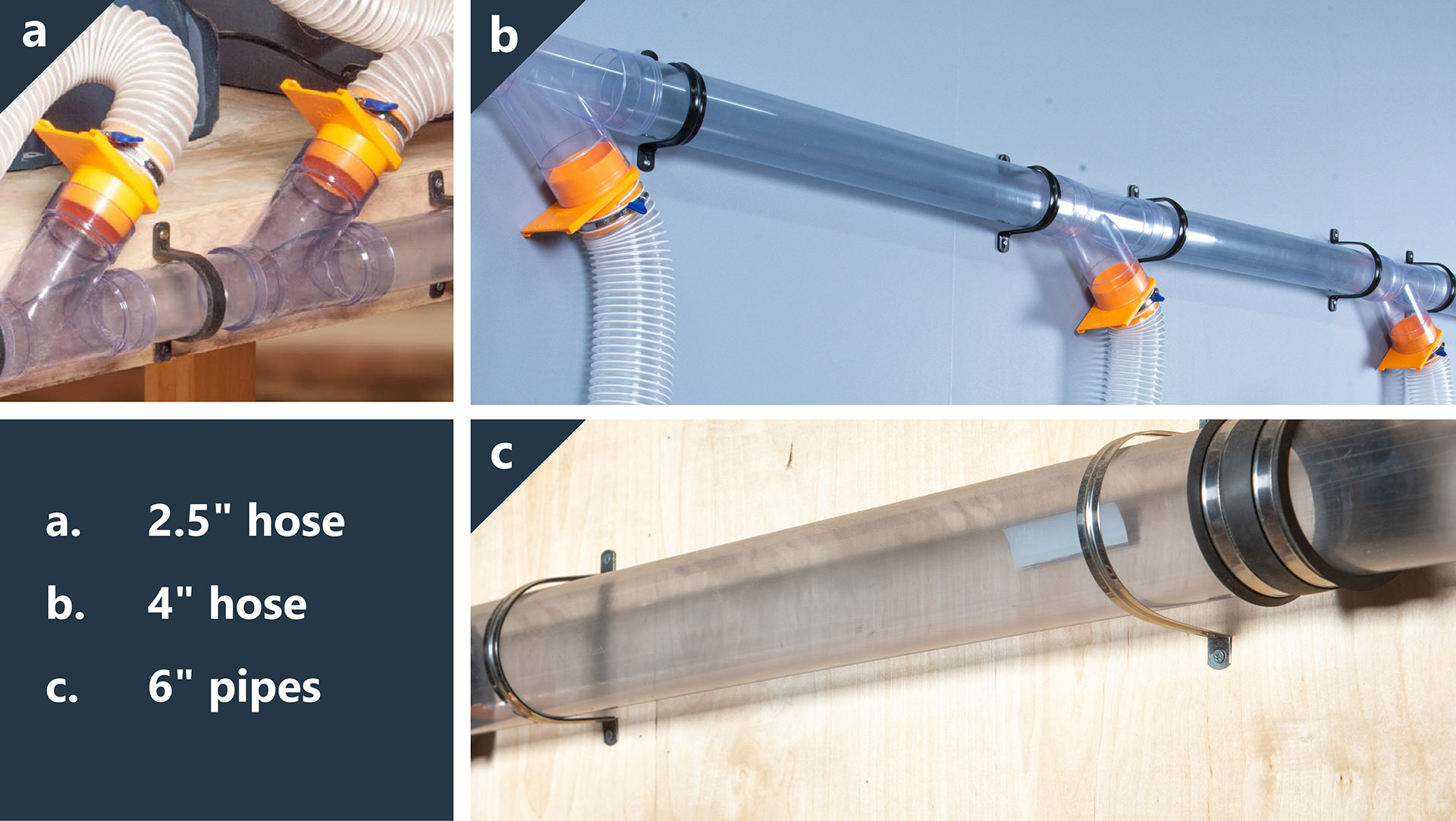 a

b

a. 2.5" hose

b. 4" hose

c. 6" pipes

c