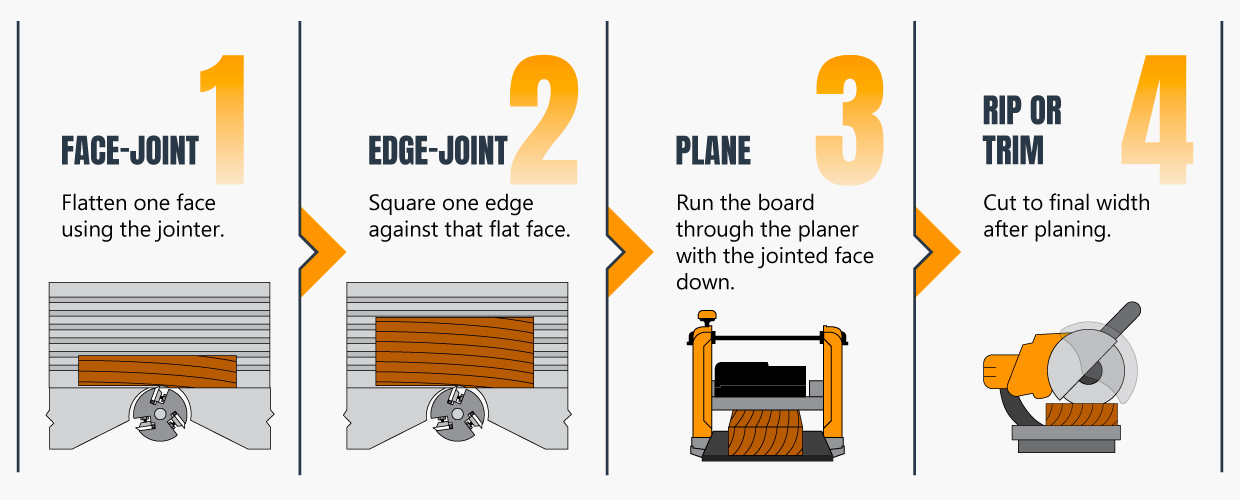 1
FACE-JOINT
Flatten one face using the jointer.

2
EDGE-JOINT
Square one edge against that flat face.

3
PLANE
Run the board through the planer with the jointed face down.

4
RIP OR TRIM
Cut to final width after planing.